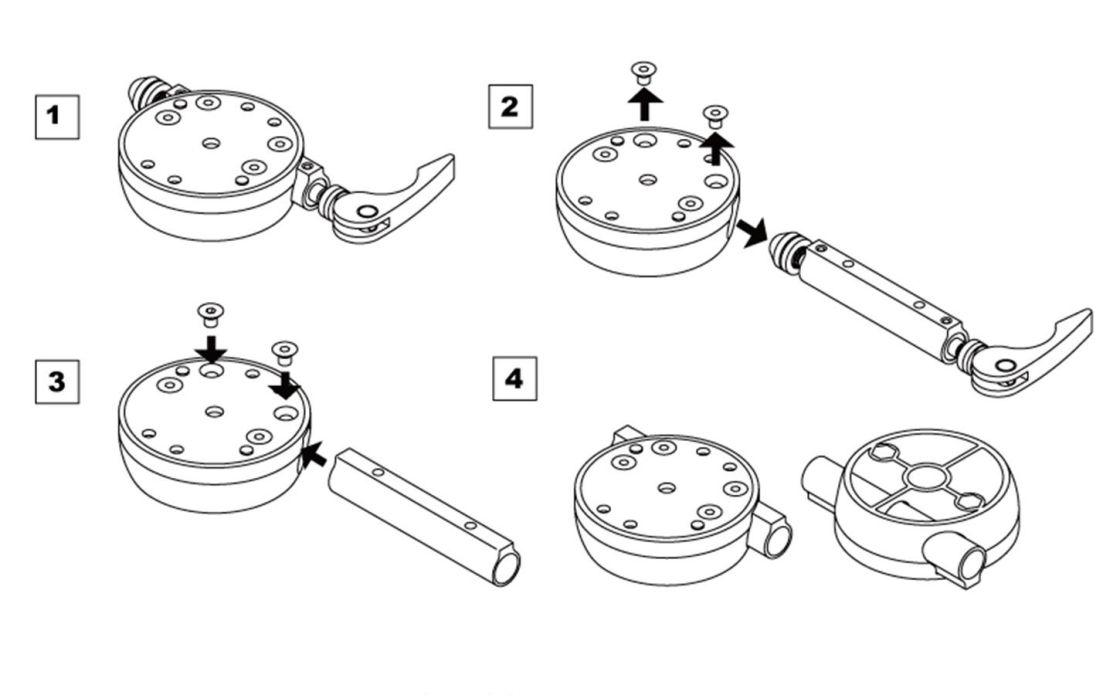 1

2

3

4